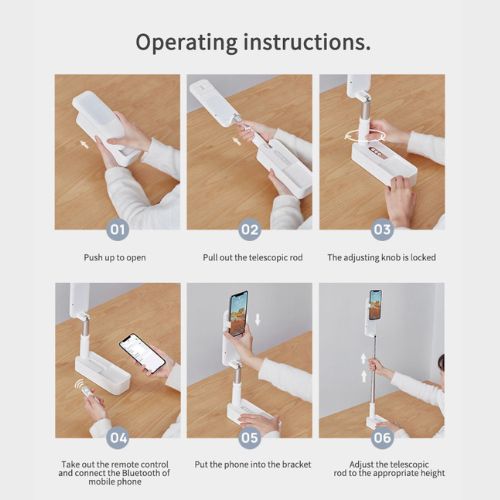 Operating instructions.

01

Push up to open

02

Pull out the telescopic rod

03

The adjusting knob is locked

04

Take out the remote control and connect the Bluetooth of mobile phone

05

Put the phone into the bracket

06

Adjust the telescopic rod to the appropriate height