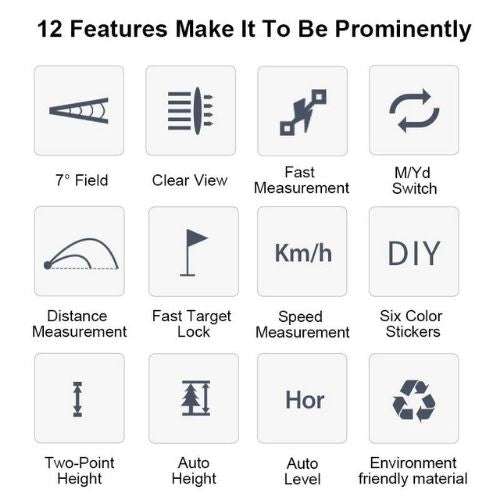 12 Features Make It To Be Prominently

7° Field

Clear View

Fast Measurement

M/Yd Switch

Distance Measurement

Fast Target Lock

Km/h

Speed Measurement

DIY

Six Color Stickers

Two-Point Height

Auto Height

Hor

Auto Level

Environment friendly material